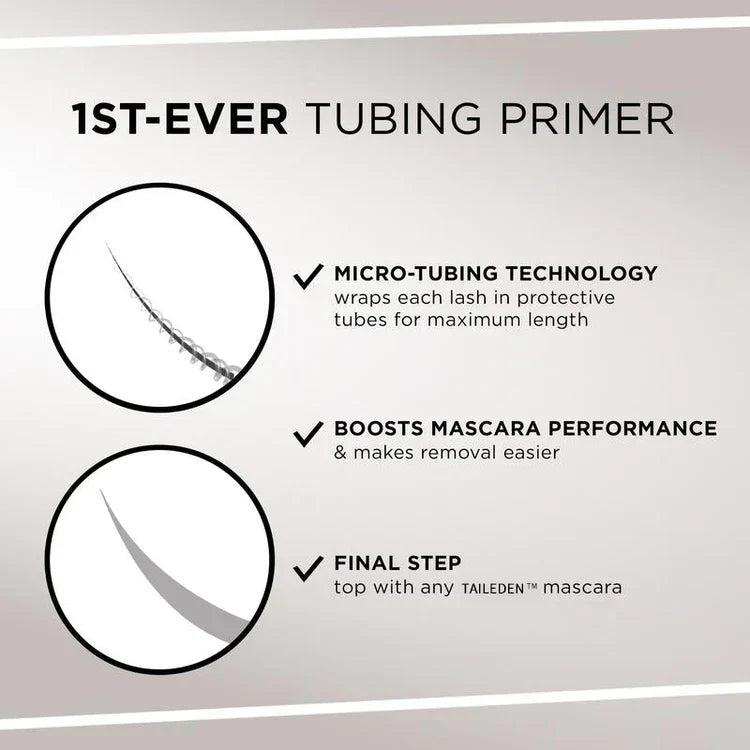 1ST-EVER TUBING PRIMER

✓ MICRO-TUBING TECHNOLOGY
wraps each lash in protective tubes for maximum length

✓ BOOSTS MASCARA PERFORMANCE
& makes removal easier

✓ FINAL STEP
top with any TAILEDEN™ mascara